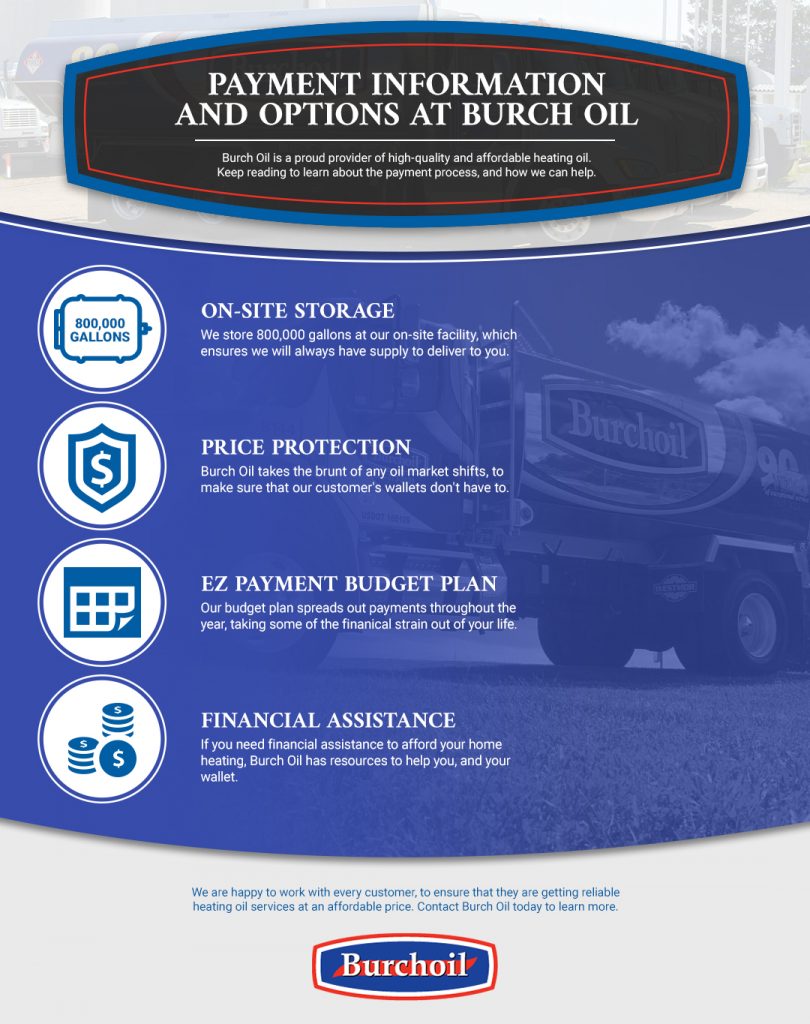 PAYMENT INFORMATION AND OPTIONS AT BURCH OIL

Burch Oil is a proud provider of high-quality and affordable heating oil. Keep reading to learn about the payment process, and how we can help.

800,000 GALLONS

ON-SITE STORAGE

We store 800,000 gallons at our on-site facility, which ensures we will always have supply to deliver to you.

$

PRICE PROTECTION

Burch Oil takes the brunt of any oil market shifts, to make sure that our customer's wallets don't have to.

EZ PAYMENT BUDGET PLAN

Our budget plan spreads out payments throughout the year, taking some of the finanical strain out of your life.

$ $ $

FINANCIAL ASSISTANCE

If you need financial assistance to afford your home heating, Burch Oil has resources to help you, and your wallet.

Burchoil

We are happy to work with every customer, to ensure that they are getting reliable heating oil services at an affordable price. Contact Burch Oil today to learn more.

Burchoil